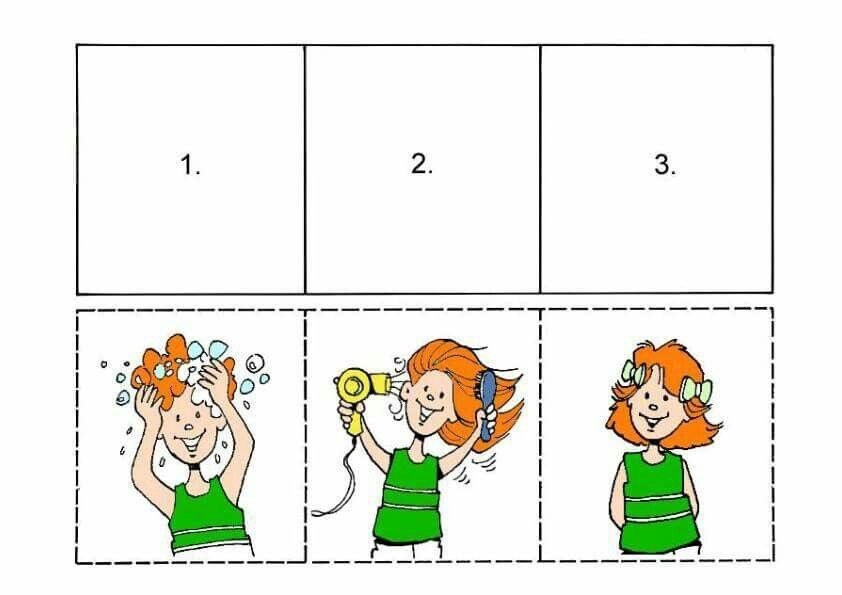 1.

2.

3.