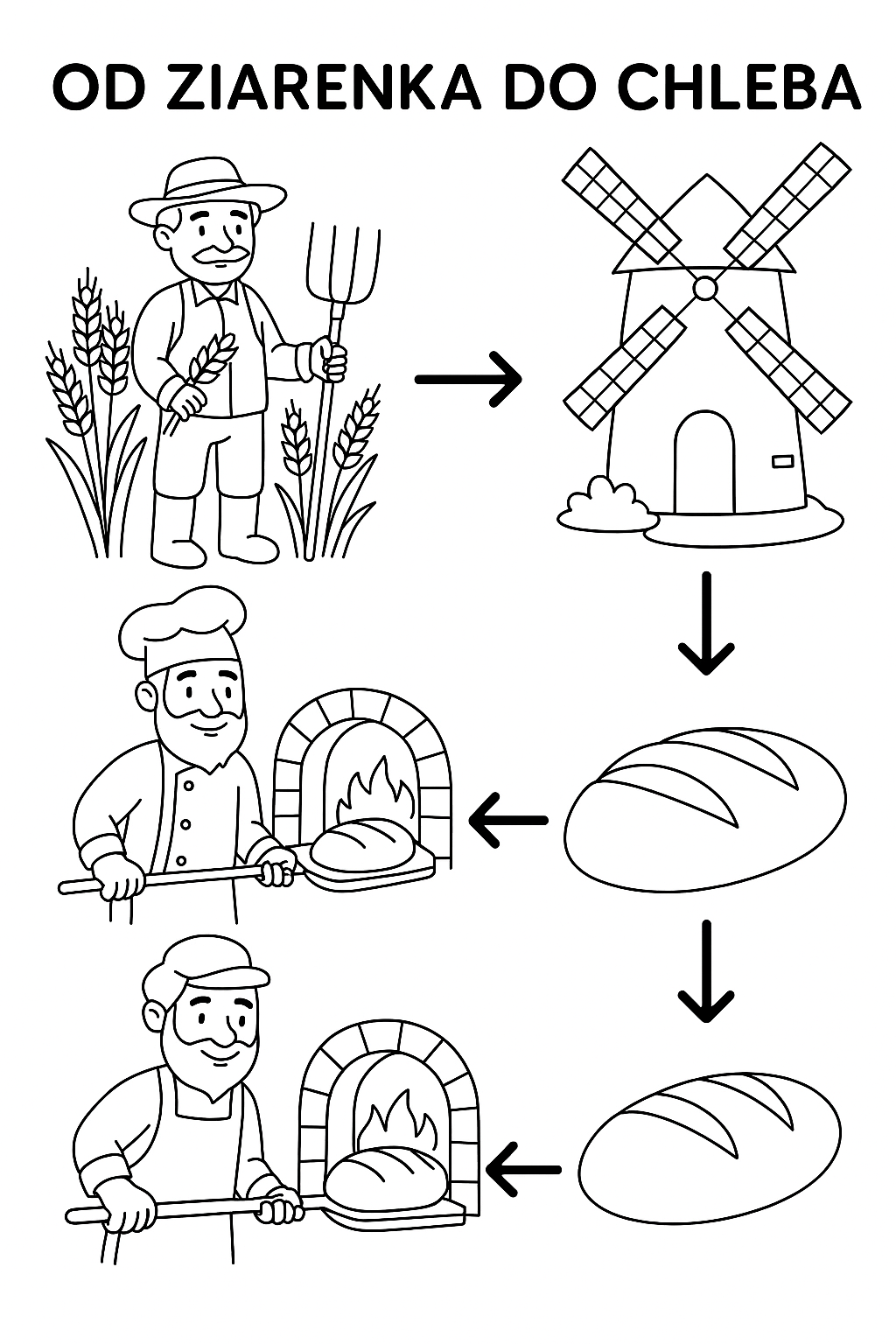 OD ZIARENKA DO CHLEBA